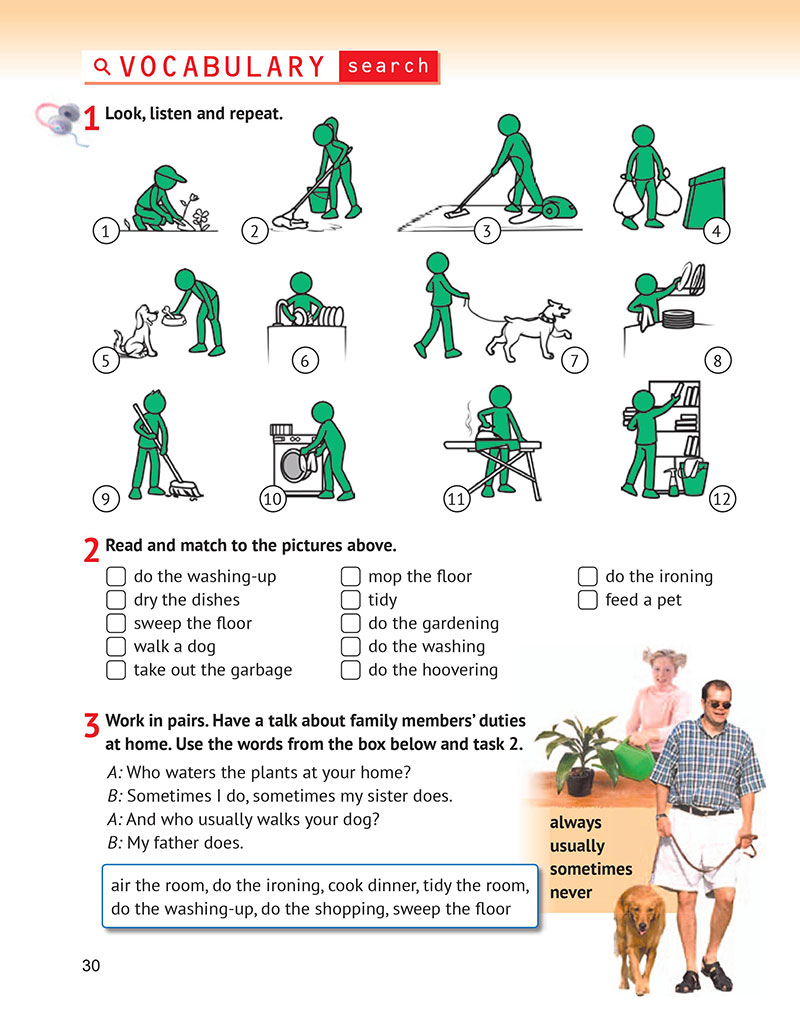 VOCABULARY search

1 Look, listen and repeat.

1 2 3 4
5 6 7 8
9 10 11 12

2 Read and match to the pictures above.

do the washing-up
dry the dishes
sweep the floor
walk a dog
take out the garbage

mop the floor
tidy
do the gardening
do the washing
do the hoovering

do the ironing
feed a pet

3 Work in pairs. Have a talk about family members' duties at home. Use the words from the box below and task 2.

A: Who waters the plants at your home?
B: Sometimes I do, sometimes my sister does.
A: And who usually walks your dog?
B: My father does.

air the room, do the ironing, cook dinner, tidy the room, do the washing-up, do the shopping, sweep the floor

always
usually
sometimes
never

30