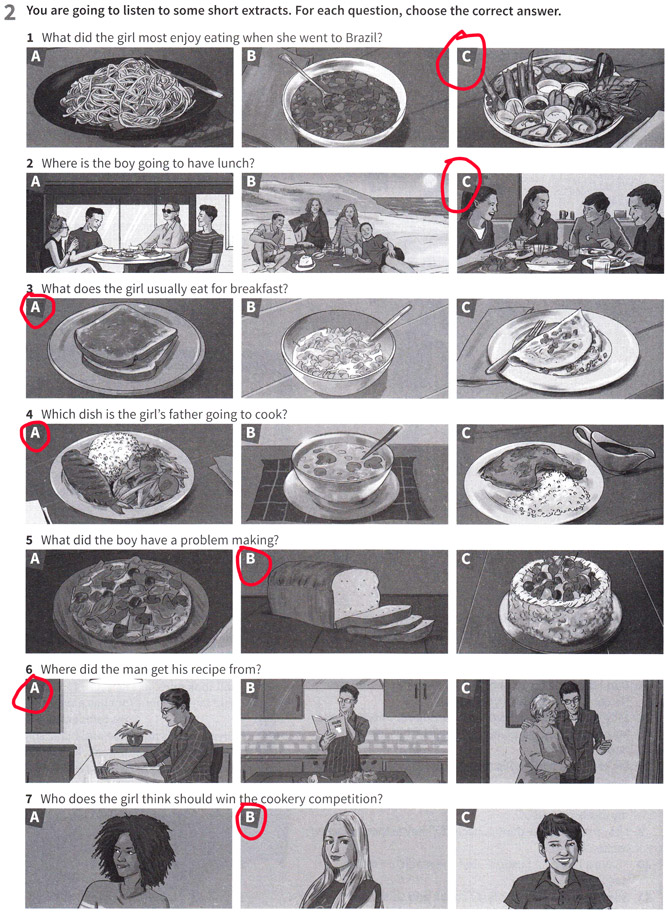 2 You are going to listen to some short extracts. For each question, choose the correct answer.

1 What did the girl most enjoy eating when she went to Brazil?

A B C

2 Where is the boy going to have lunch?

A B C

3 What does the girl usually eat for breakfast?

A B C

4 Which dish is the girl's father going to cook?

A B C

5 What did the boy have a problem making?

A B C

6 Where did the man get his recipe from?

A B C

7 Who does the girl think should win the cookery competition?

A B C